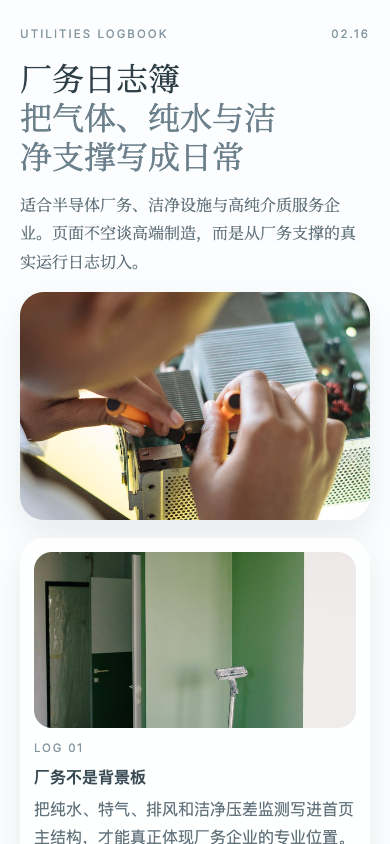 UTILITIES LOGBOOK

02.16

厂务日志簿
把气体、纯水与洁净支撑写成日常

适合半导体厂务、洁净设施与高纯介质服务企业。页面不空谈高端制造，而是从厂务支撑的真实运行日志切入。

LOG 01

厂务不是背景板

把纯水、特气、排风和洁净压差监测写进首页主结构，才能真正体现厂务企业的专业位置。